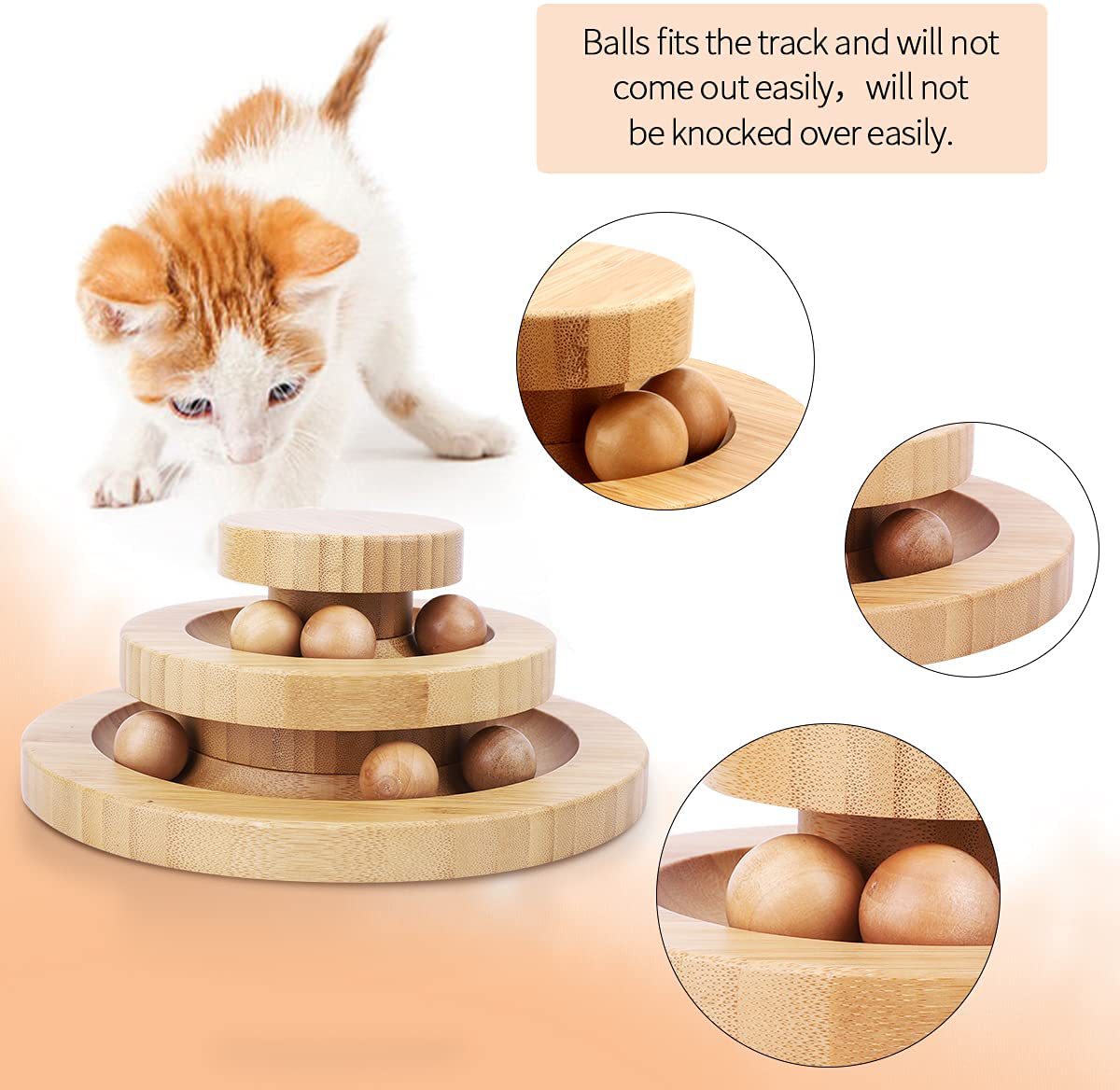 Balls fits the track and will not come out easily, will not be knocked over easily.